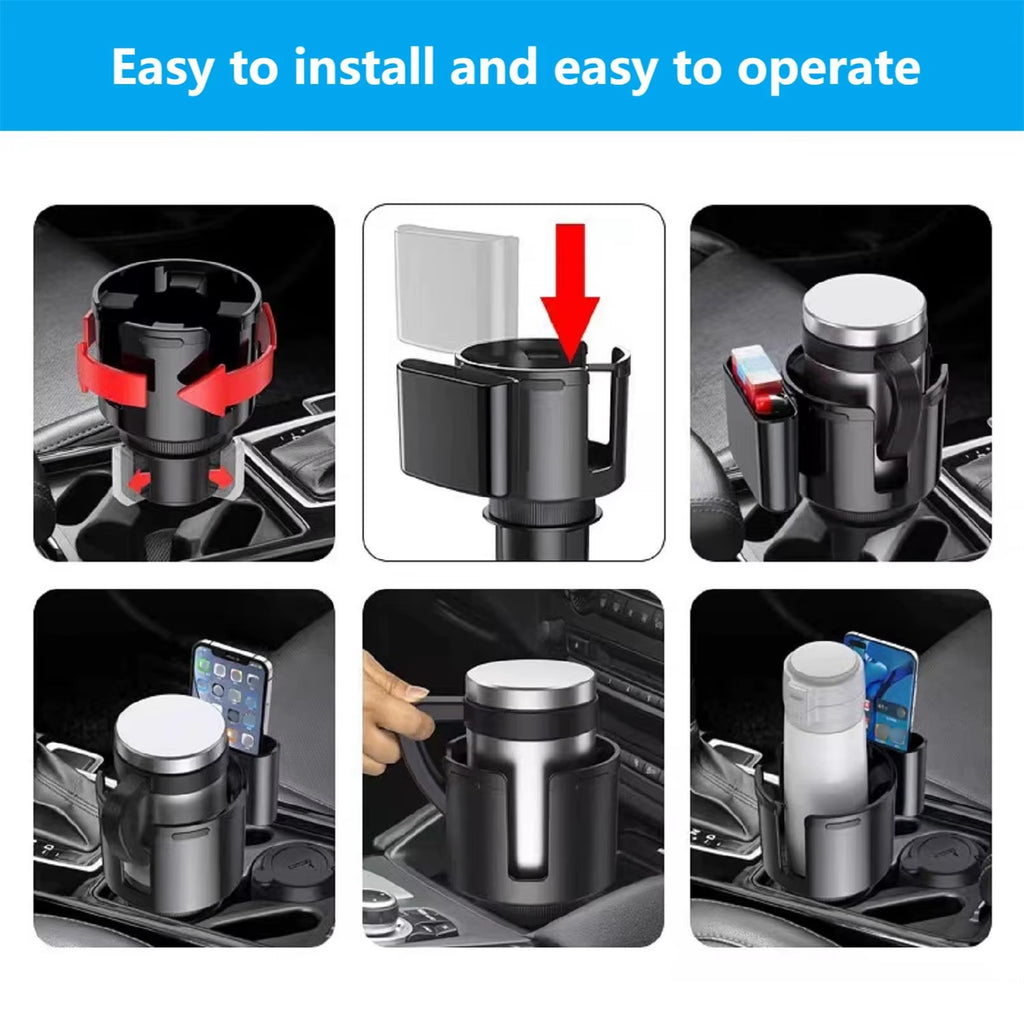 Easy to install and easy to operate